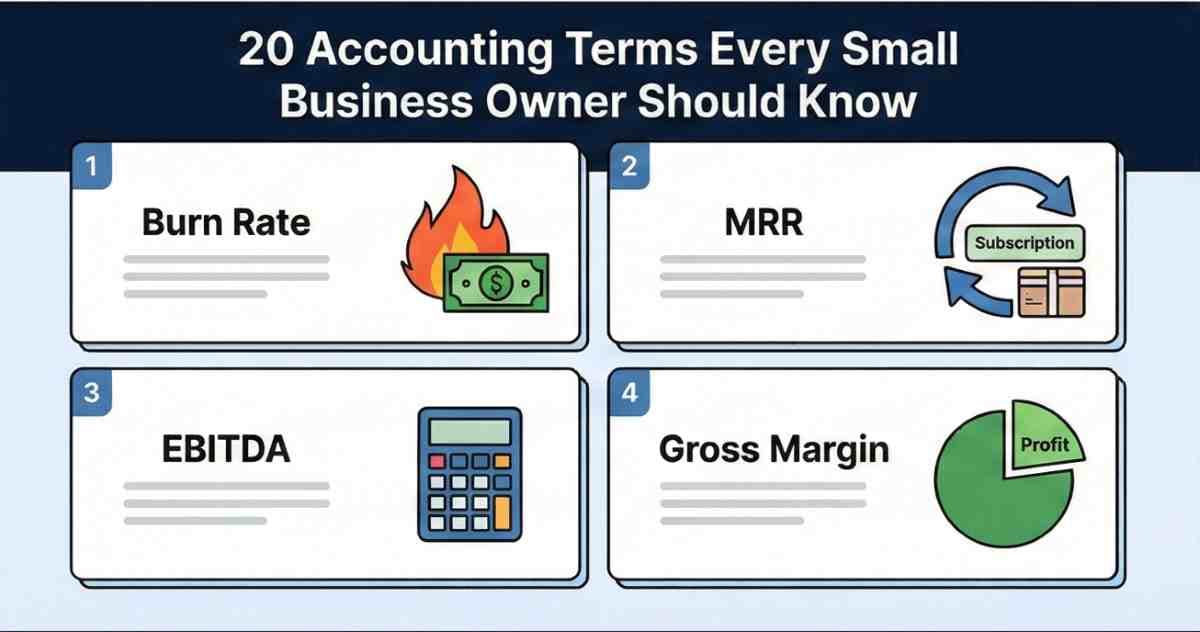 20 Accounting Terms Every Small Business Owner Should Know

1
Burn Rate
$

2
MRR
Subscription

3
EBITDA

4
Gross Margin
Profit