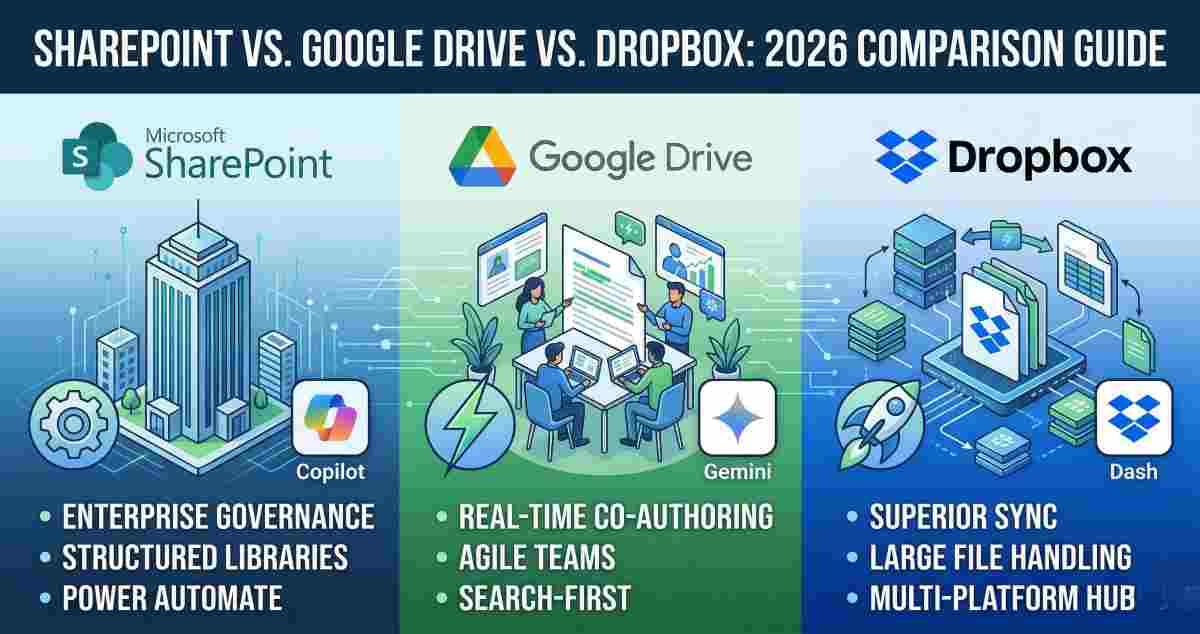 SHAREPOINT VS. GOOGLE DRIVE VS. DROPBOX: 2026 COMPARISON GUIDE

Microsoft SharePoint

Copilot

• ENTERPRISE GOVERNANCE
• STRUCTURED LIBRARIES
• POWER AUTOMATE

Google Drive

Gemini

• REAL-TIME CO-AUTHORING
• AGILE TEAMS
• SEARCH-FIRST

Dropbox

Dash

• SUPERIOR SYNC
• LARGE FILE HANDLING
• MULTI-PLATFORM HUB