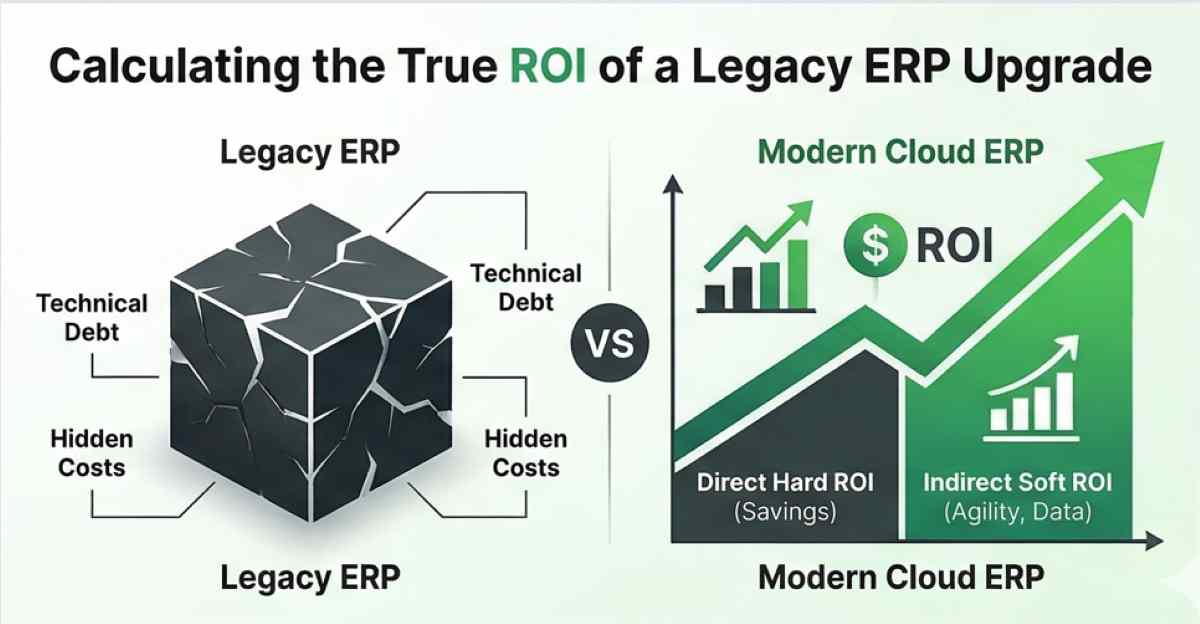 Calculating the True ROI of a Legacy ERP Upgrade

Legacy ERP

Technical Debt

Technical Debt

Hidden Costs

Hidden Costs

Legacy ERP

VS

Modern Cloud ERP

$ ROI

Direct Hard ROI (Savings)

Indirect Soft ROI (Agility, Data)

Modern Cloud ERP